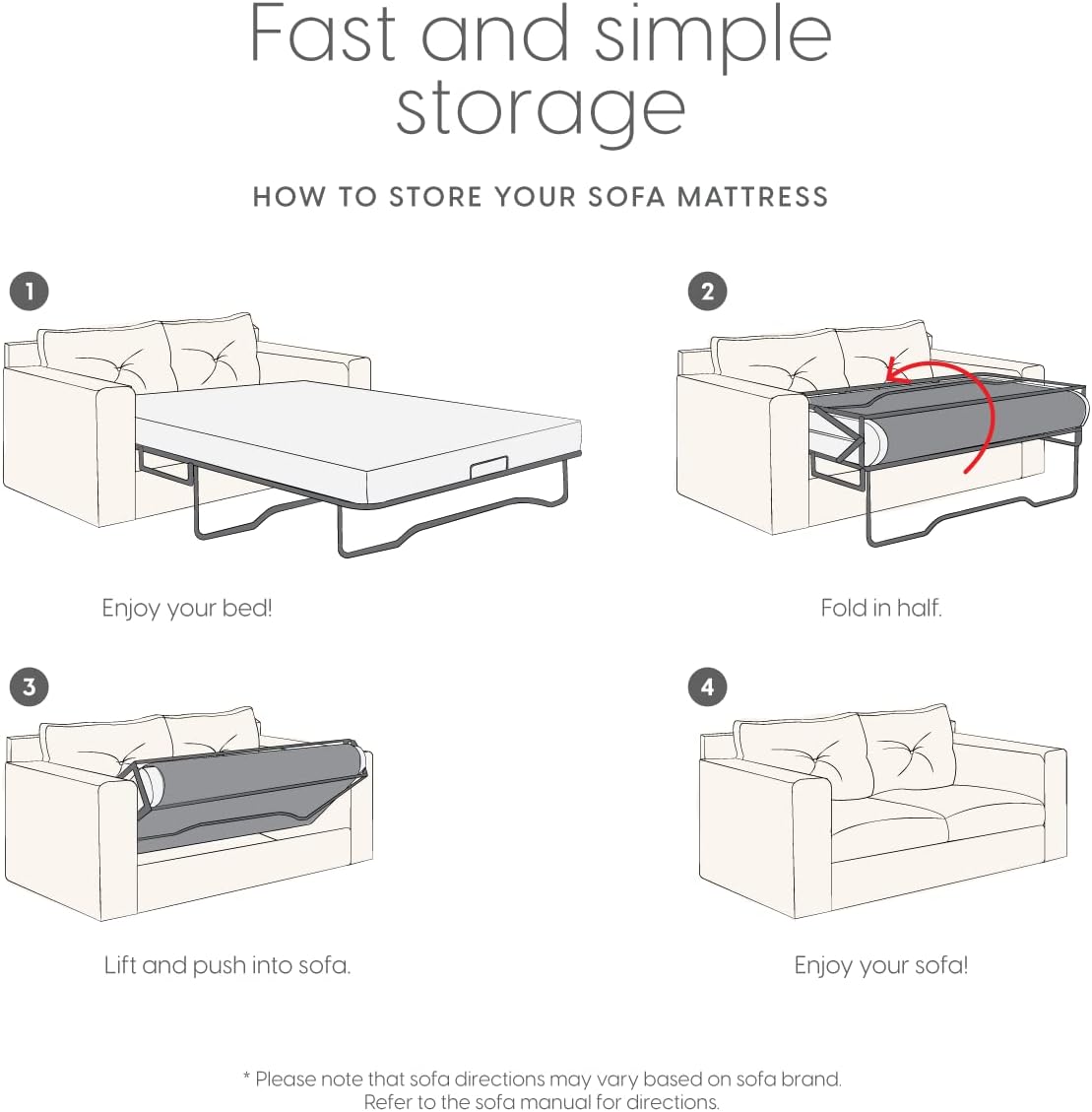 Fast and simple storage

HOW TO STORE YOUR SOFA MATTRESS

1

Enjoy your bed!

2

Fold in half.

3

Lift and push into sofa.

4

Enjoy your sofa!

* Please note that sofa directions may vary based on sofa brand. Refer to the sofa manual for directions.